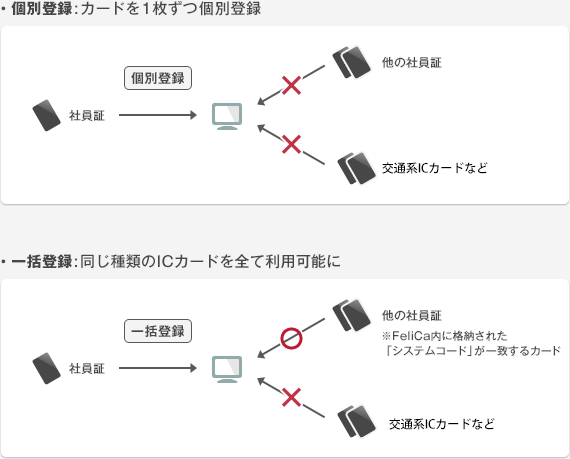 ・個別登録:カードを1枚ずつ個別登録

個別登録

社員証

他の社員証

交通系ICカードなど

・一括登録:同じ種類のICカードを全て利用可能に

一括登録

社員証

他の社員証
※FeliCa内に格納された「システムコード」が一致するカード

交通系ICカードなど