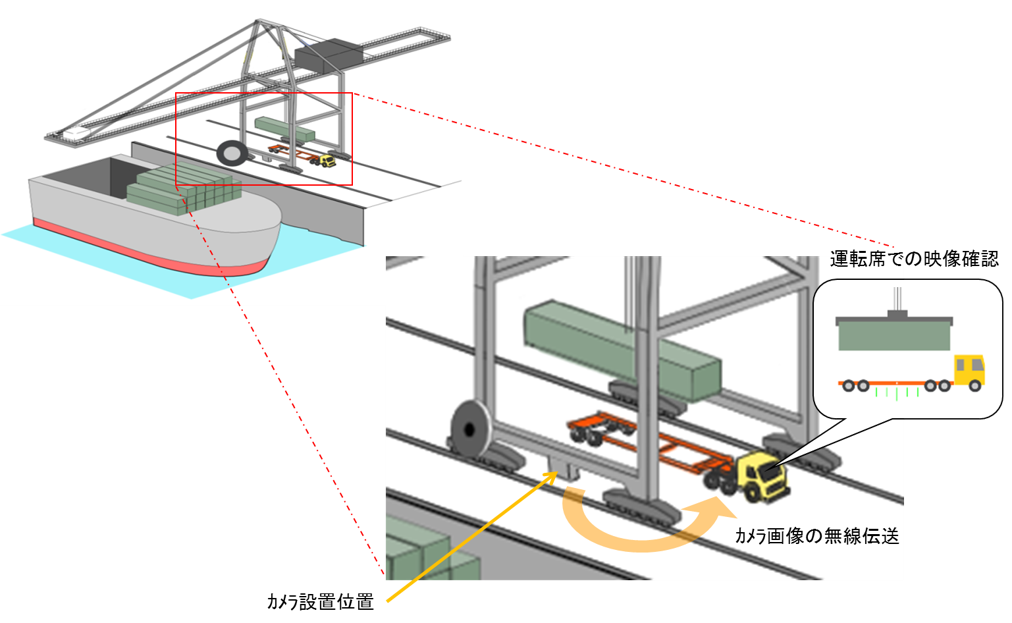 運転席での映像確認

カメラ画像の無線伝送

カメラ設置位置