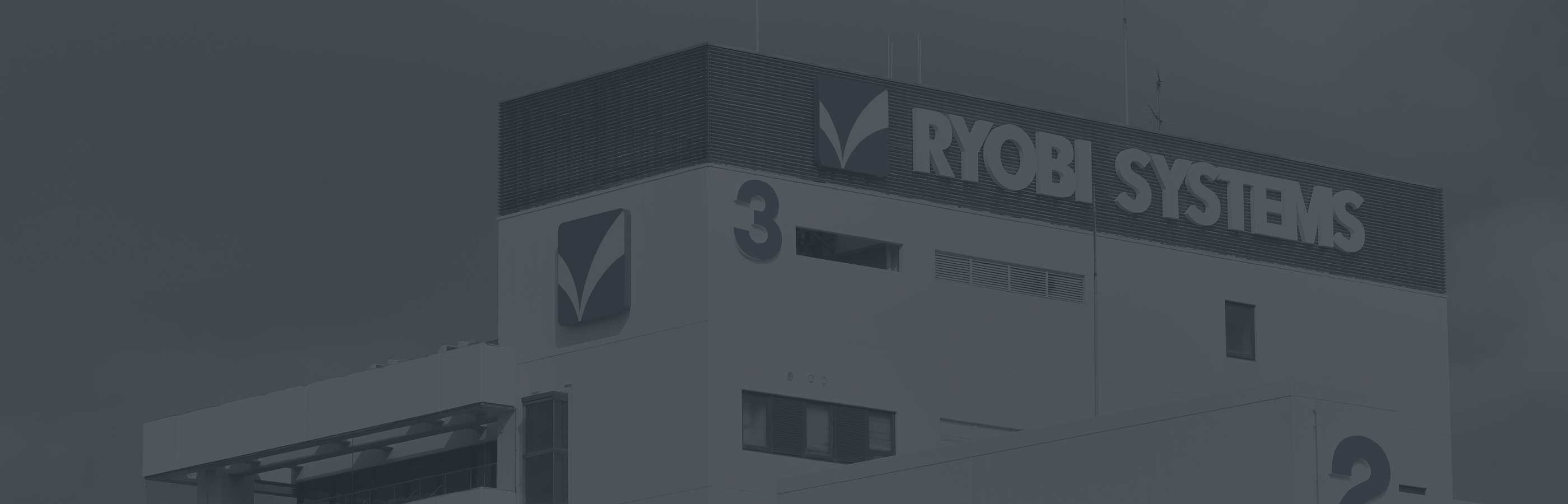 RYOBI SYSTEMS

3

2