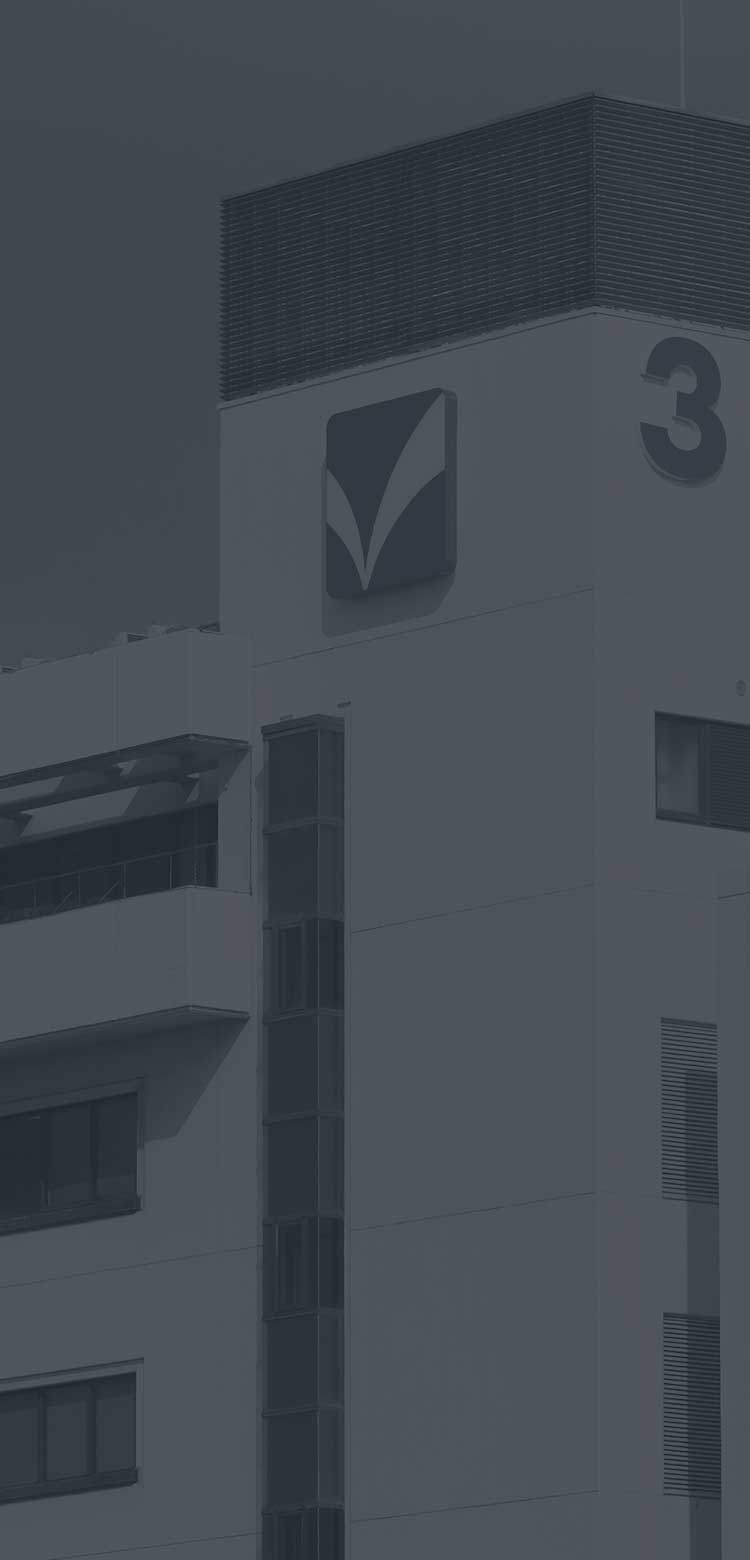 3